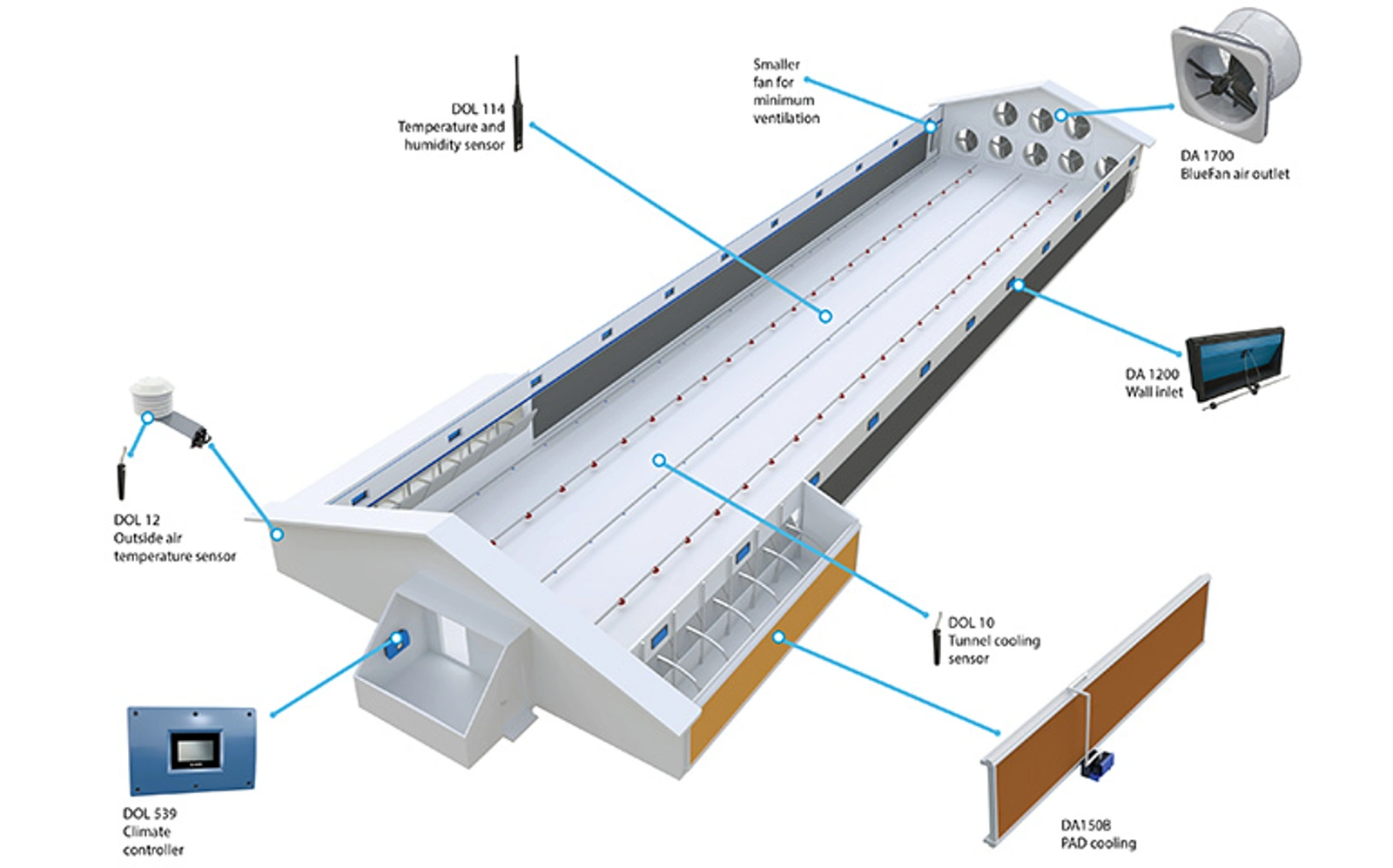 DOL 114
Temperature and humidity sensor

Smaller fan for minimum ventilation

DA 1700
BlueFan air outlet

DA 1200
Wall inlet

DOL 12
Outside air temperature sensor

DOL 10
Tunnel cooling sensor

DOL 539
Climate controller

DA150B
PAD cooling